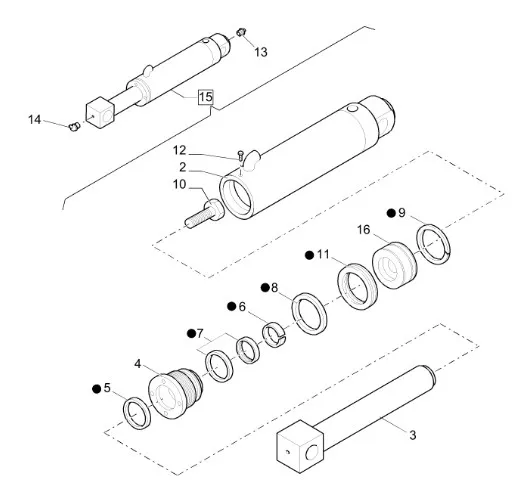 13
15
14
12
2
10
● 9
16
● 11
● 8
● 6
● 7
4
● 5
3