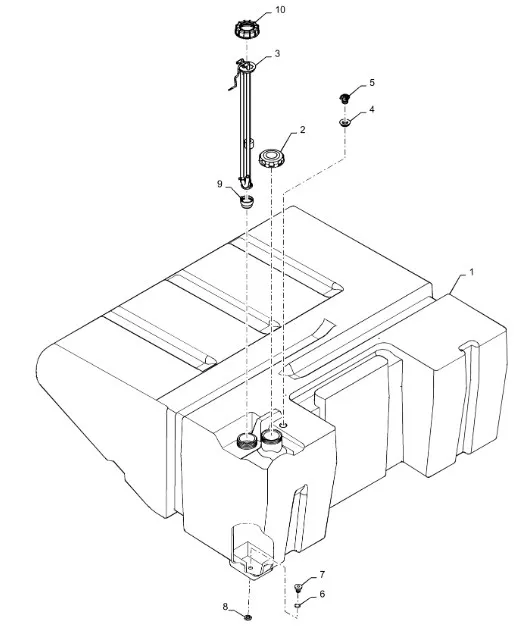 10
3
5
4
2
9
1
7
6
8